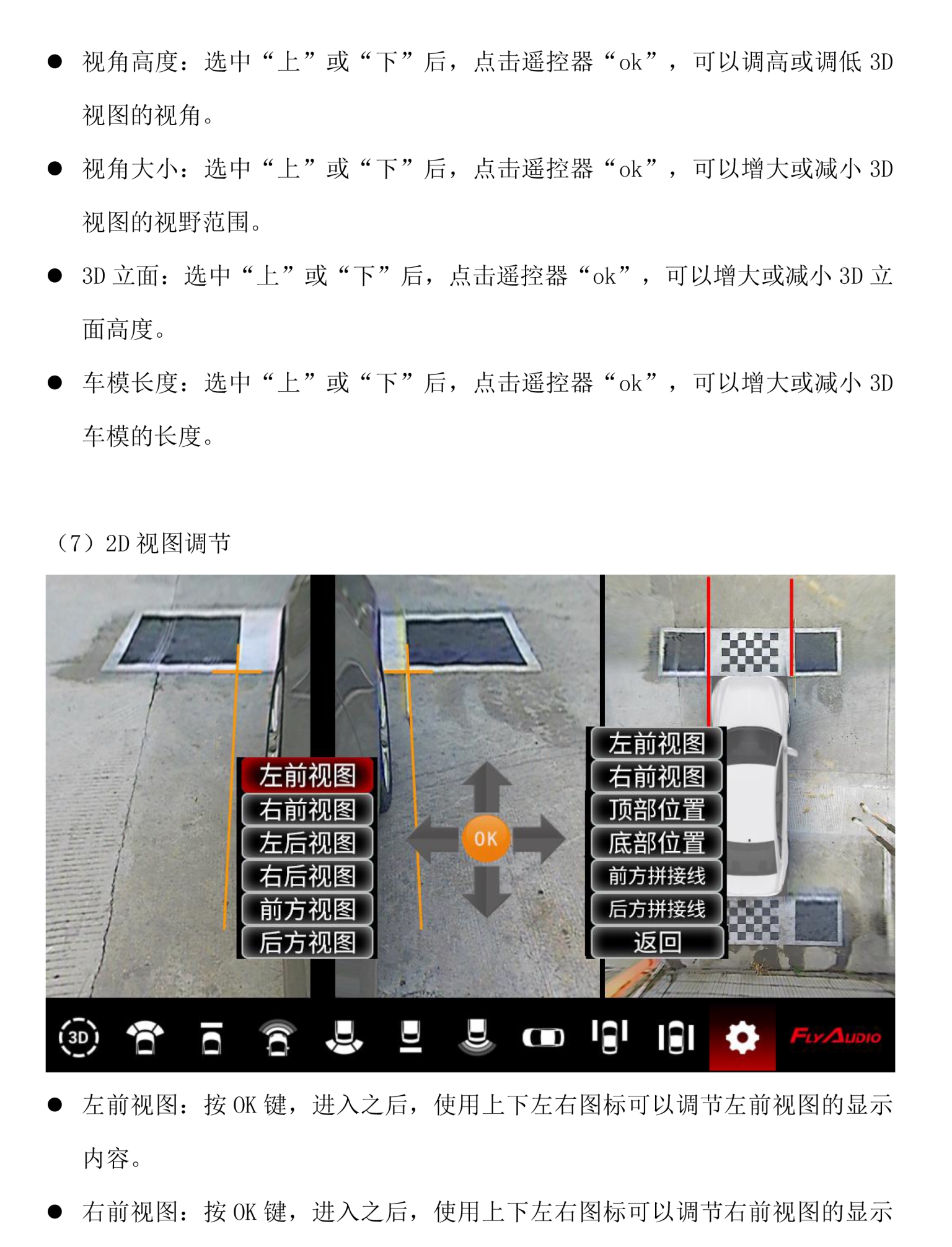 ● 视角高度：选中“上”或“下”后，点击遥控器“ok”，可以调高或调低 3D 视图的视角。

● 视角大小：选中“上”或“下”后，点击遥控器“ok”，可以增大或减小 3D 视图的视野范围。

● 3D 立面：选中“上”或“下”后，点击遥控器“ok”，可以增大或减小 3D 立面高度。

● 车模长度：选中“上”或“下”后，点击遥控器“ok”，可以增大或减小 3D 车模的长度。

（7）2D 视图调节

左前视图
右前视图
左后视图
右后视图
前方视图
后方视图

OK

左前视图
右前视图
顶部位置
底部位置
前方拼接线
后方拼接线
返回

3D

FLYAUDIO

● 左前视图：按 OK 键，进入之后，使用上下左右图标可以调节左前视图的显示内容。

● 右前视图：按 OK 键，进入之后，使用上下左右图标可以调节右前视图的显示