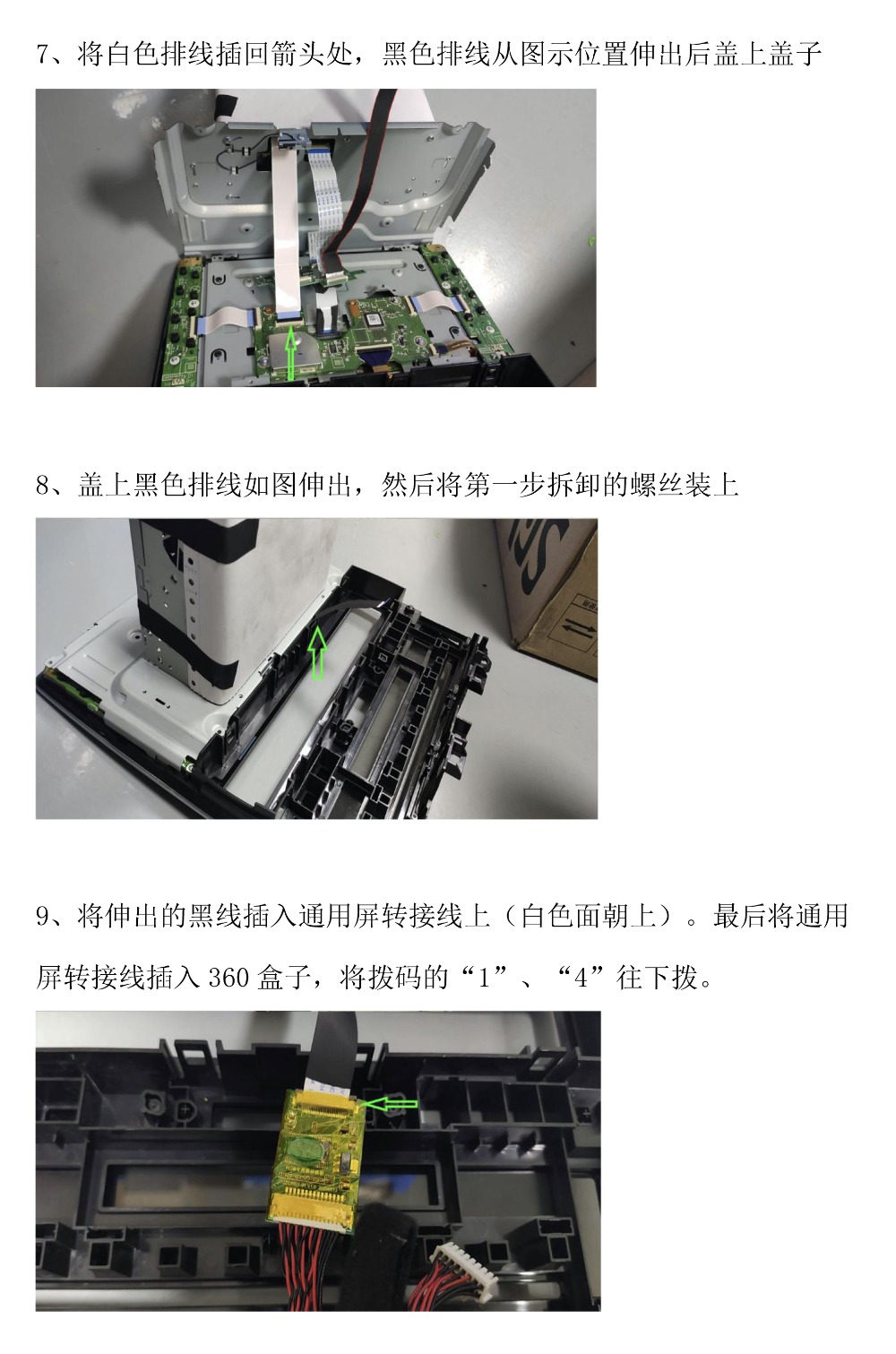 7、将白色排线插回箭头处，黑色排线从图示位置伸出后盖上盖子

8、盖上黑色排线如图伸出，然后将第一步拆卸的螺丝装上

9、将伸出的黑线插入通用屏转接线上（白色面朝上）。最后将通用屏转接线插入 360 盒子，将拨码的“1”、“4”往下拨。